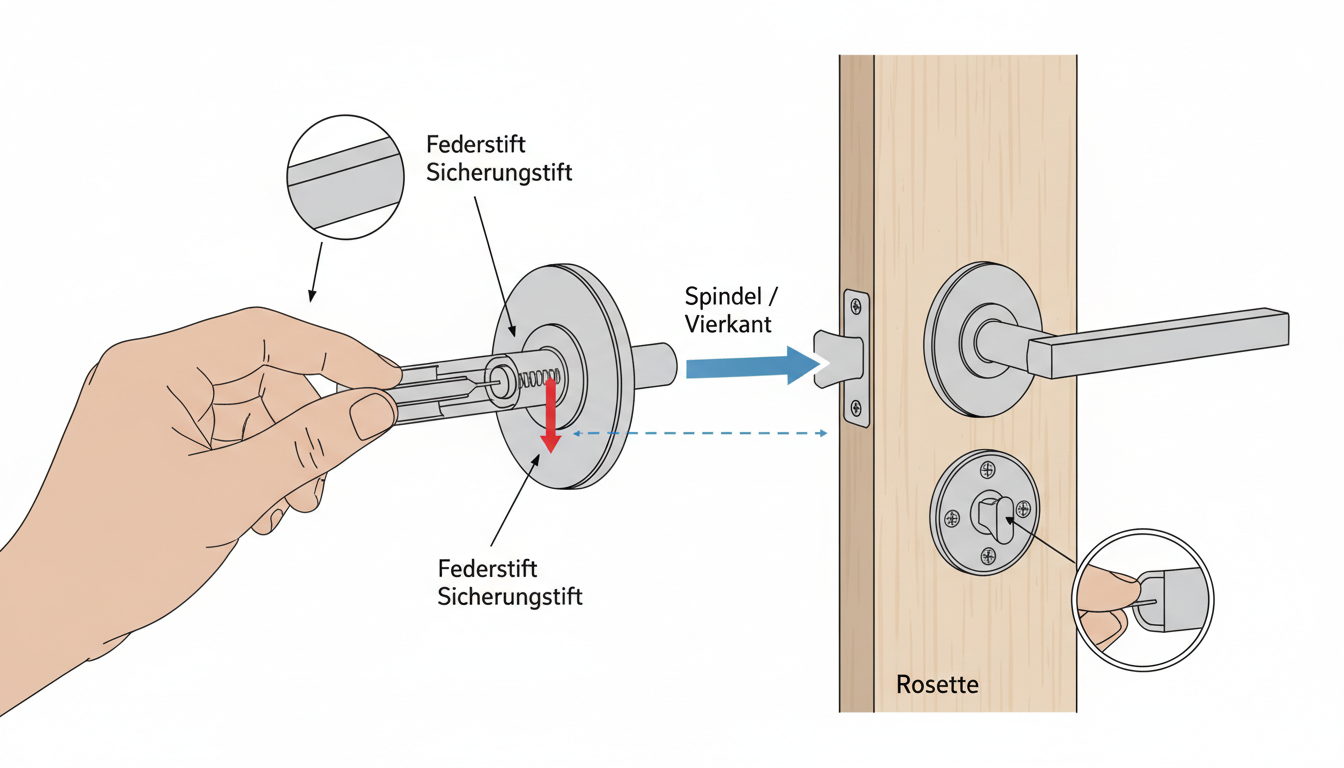 Federstift
Sicherungstift

Spindel /
Vierkant

Federstift
Sicherungstift

Rosette